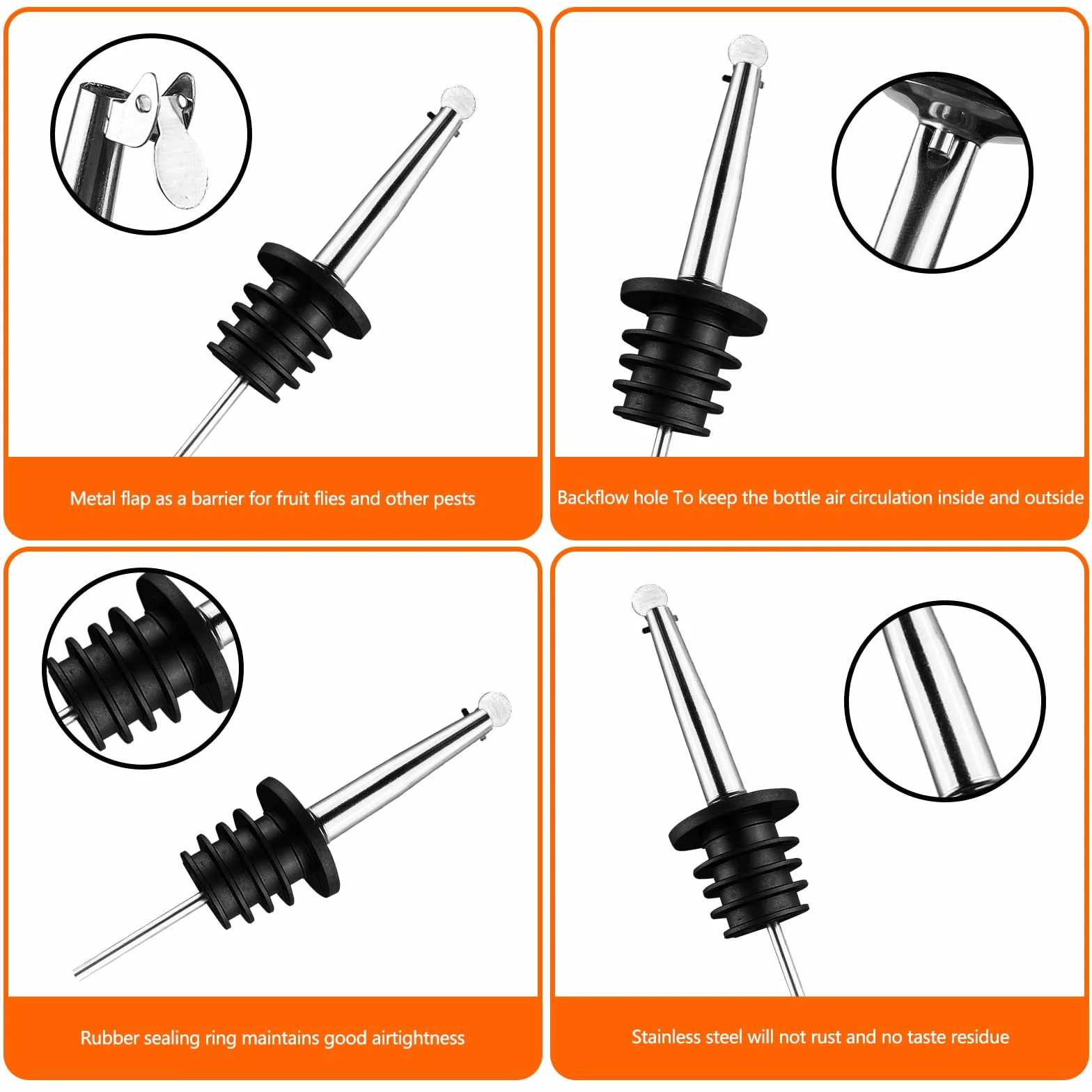 Metal flap as a barrier for fruit flies and other pests

Backflow hole To keep the bottle air circulation inside and outside

Rubber sealing ring maintains good airtightness

Stainless steel will not rust and no taste residue