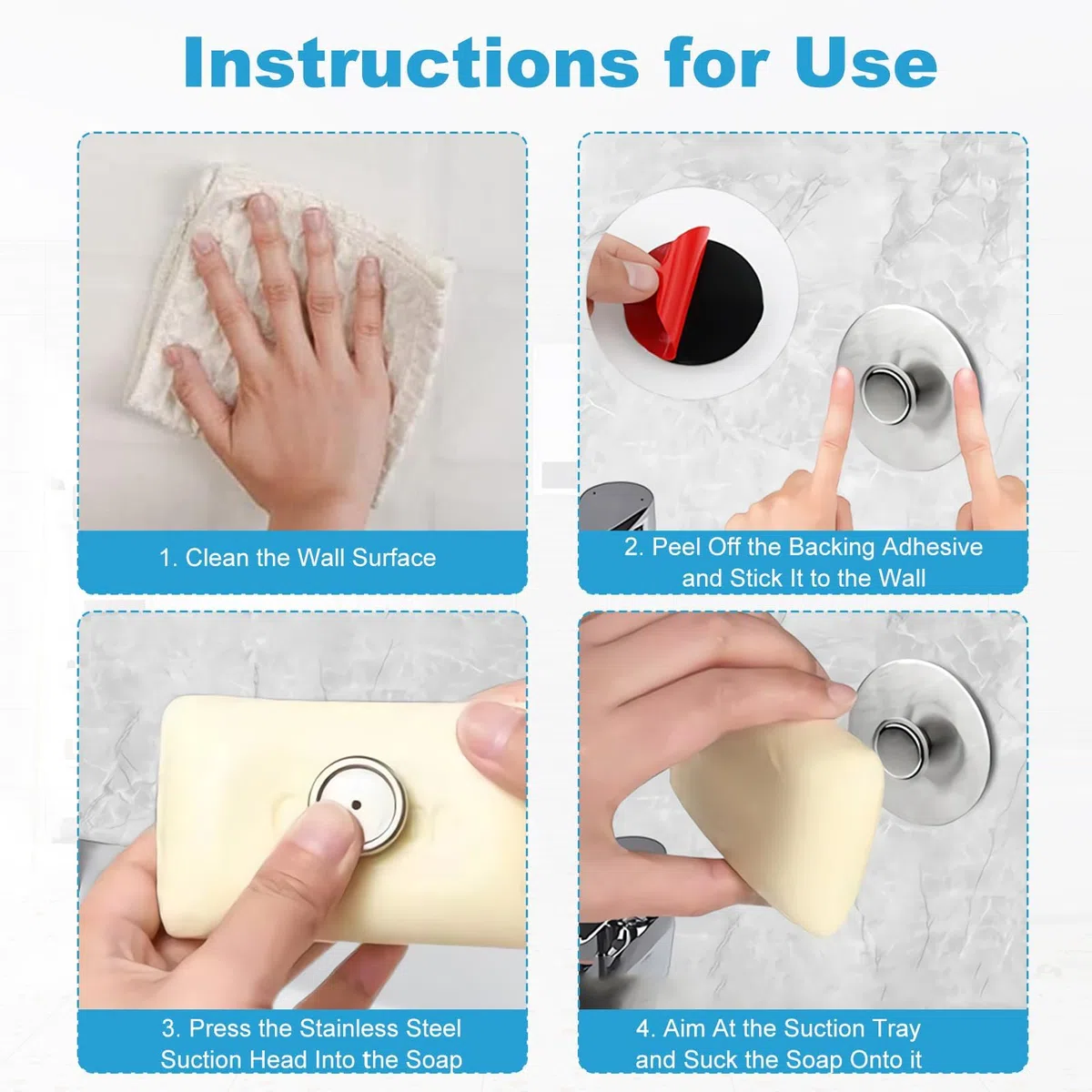 Instructions for Use

1. Clean the Wall Surface

2. Peel Off the Backing Adhesive and Stick It to the Wall

3. Press the Stainless Steel Suction Head Into the Soap

4. Aim At the Suction Tray and Suck the Soap Onto it